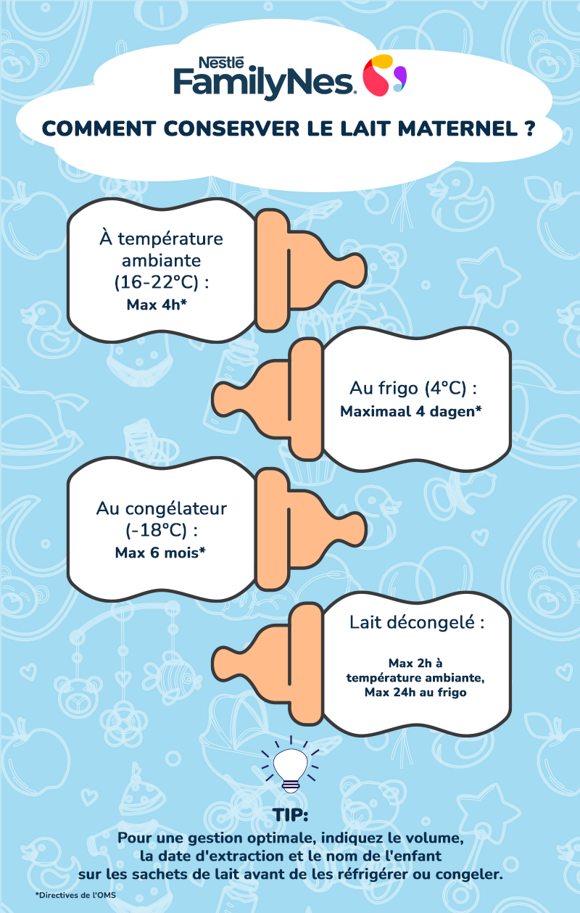 Nestlé
FamilyNes.

COMMENT CONSERVER LE LAIT MATERNEL ?

À température ambiante (16-22°C) :
Max 4h*

Au frigo (4°C) :
Maximaal 4 dagen*

Au congélateur (-18°C) :
Max 6 mois*

Lait décongelé :
Max 2h à température ambiante, Max 24h au frigo

TIP:
Pour une gestion optimale, indiquez le volume, la date d'extraction et le nom de l'enfant sur les sachets de lait avant de les réfrigérer ou congeler.

*Directives de l'OMS