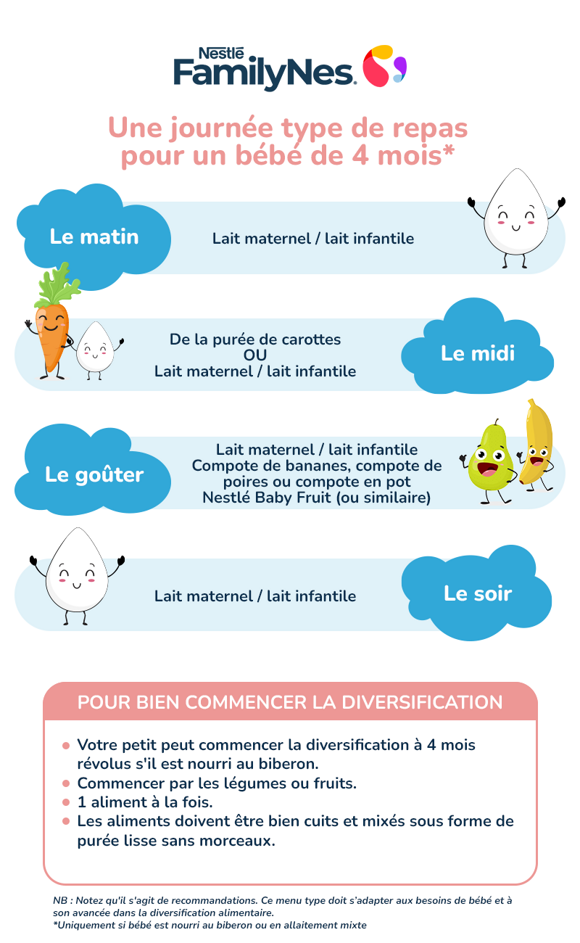 Nestlé FamilyNes.

Une journée type de repas pour un bébé de 4 mois*

Le matin

Lait maternel / lait infantile

De la purée de carottes
OU
Lait maternel / lait infantile

Le midi

Le goûter

Lait maternel / lait infantile
Compote de bananes, compote de poires ou compote en pot Nestlé Baby Fruit (ou similaire)

Lait maternel / lait infantile

Le soir

POUR BIEN COMMENCER LA DIVERSIFICATION

- Votre petit peut commencer la diversification à 4 mois révolus s'il est nourri au biberon.
- Commencer par les légumes ou fruits.
- 1 aliment à la fois.
- Les aliments doivent être bien cuits et mixés sous forme de purée lisse sans morceaux.

NB : Notez qu'il s'agit de recommandations. Ce menu type doit s'adapter aux besoins de bébé et à son avancée dans la diversification alimentaire.
*Uniquement si bébé est nourri au biberon ou en allaitement mixte