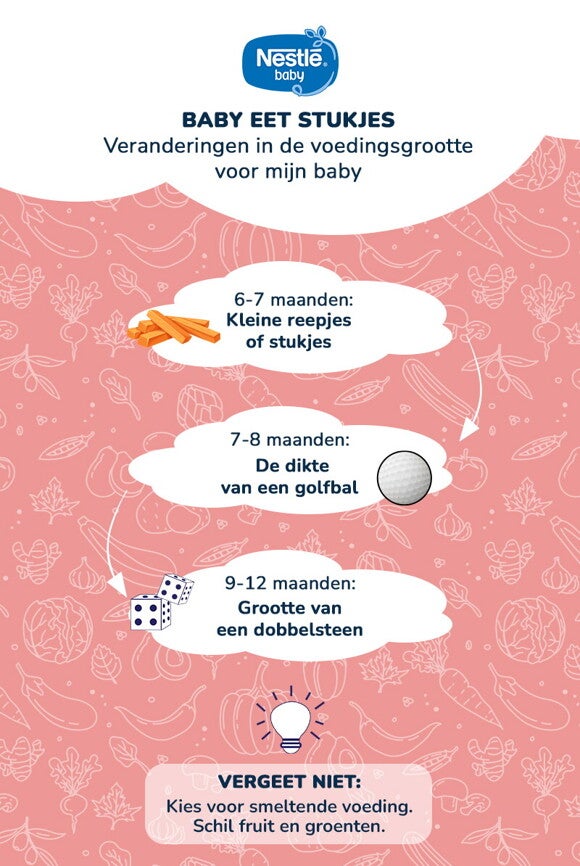 Nestlé baby

BABY EET STUKJES
Veranderingen in de voedingsgrootte voor mijn baby

6-7 maanden:
Kleine reepjes of stukjes

7-8 maanden:
De dikte van een golfbal

9-12 maanden:
Grootte van een dobbelsteen

VERGEET NIET:
Kies voor smeltende voeding.
Schil fruit en groenten.