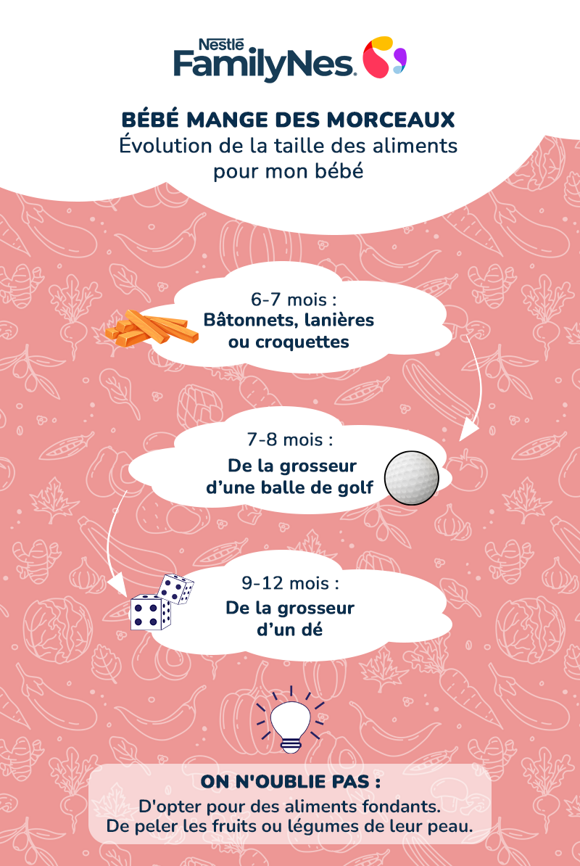 Nestlé
FamilyNes

BÉBÉ MANGE DES MORCEAUX
Évolution de la taille des aliments pour mon bébé

6-7 mois :
Bâtonnets, lanières ou croquettes

7-8 mois :
De la grosseur d'une balle de golf

9-12 mois :
De la grosseur d'un dé

ON N'OUBLIE PAS :
D'opter pour des aliments fondants.
De peler les fruits ou légumes de leur peau.