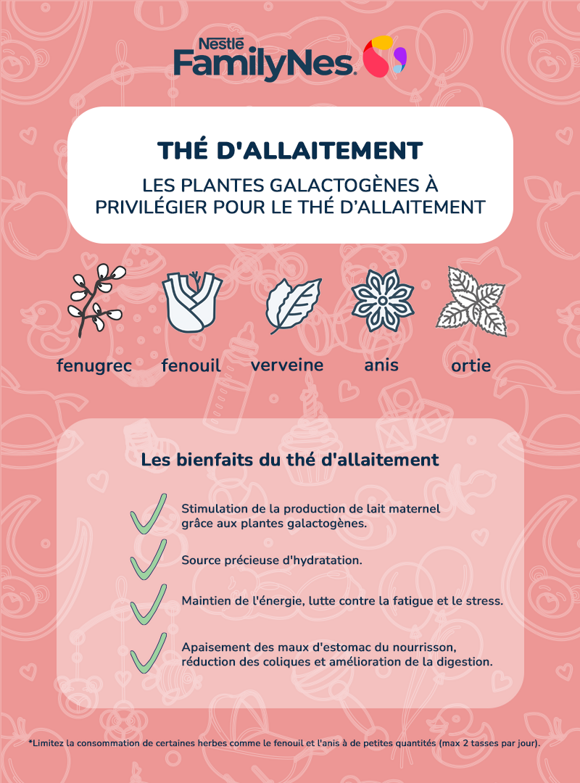 Nestlé FamilyNes.

THÉ D'ALLAITEMENT

LES PLANTES GALACTOGÈNES À PRIVILÉGIER POUR LE THÉ D'ALLAITEMENT

fenugrec fenouil verveine anis ortie

Les bienfaits du thé d'allaitement

Stimulation de la production de lait maternel grâce aux plantes galactogènes.

Source précieuse d'hydratation.

Maintien de l'énergie, lutte contre la fatigue et le stress.

Apaisement des maux d'estomac du nourrisson, réduction des coliques et amélioration de la digestion.

*Limitez la consommation de certaines herbes comme le fenouil et l'anis à de petites quantités (max 2 tasses par jour).