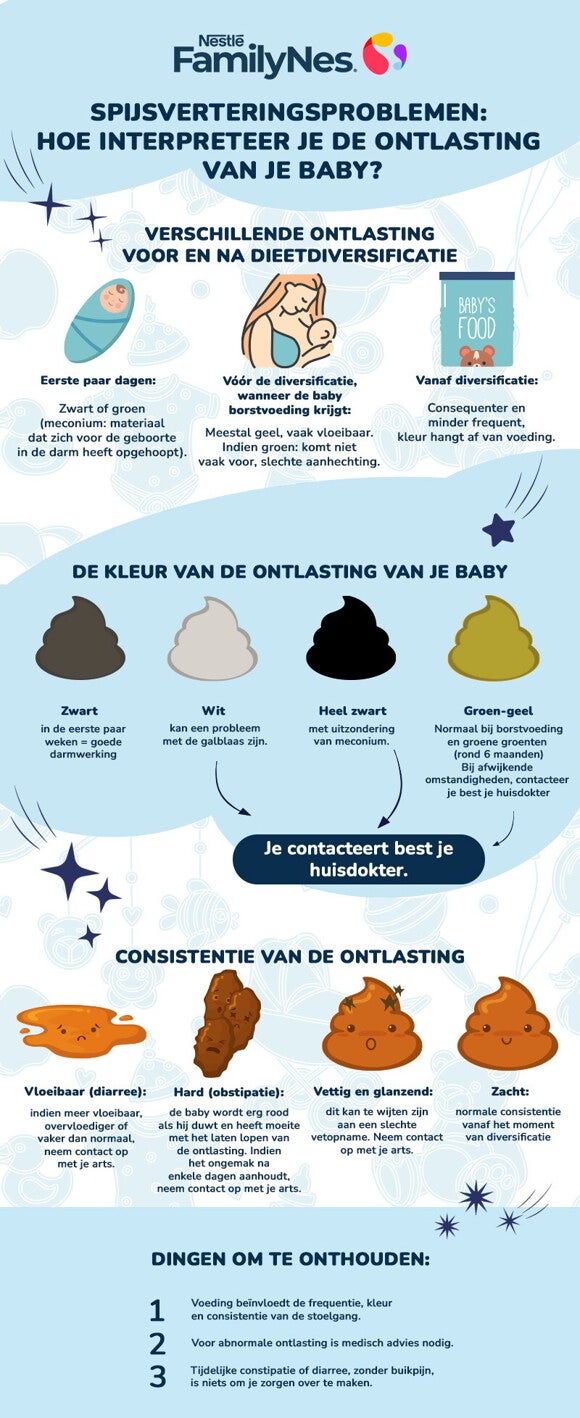 Nestlé FamilyNes.

SPIJSVERTERINGSPROBLEMEN: HOE INTERPRETEER JE DE ONTLASTING VAN JE BABY?

VERSCHILLENDE ONTLASTING VOOR EN NA DIEETDIVERSIFICATIE

BABY'S FOOD

Eerste paar dagen:
Zwart of groen (meconium: materiaal dat zich voor de geboorte in de darm heeft opgehoopt).

Vóór de diversificatie, wanneer de baby borstvoeding krijgt:
Meestal geel, vaak vloeibaar. Indien groen: komt niet vaak voor, slechte aanhechting.

Vanaf diversificatie:
Consequenter en minder frequent, kleur hangt af van voeding.

DE KLEUR VAN DE ONTLASTING VAN JE BABY

Zwart
in de eerste paar weken = goede darmwerking

Wit
kan een probleem met de galblaas zijn.

Heel zwart
met uitzondering van meconium.

Groen-geel
Normaal bij borstvoeding en groene groenten (rond 6 maanden)
Bij afwijkende omstandigheden, contacteer je best je huisdokter

Je contacteert best je huisdokter.

CONSISTENTIE VAN DE ONTLASTING

Vloeibaar (diarree):
indien meer vloeibaar, overvloediger of vaker dan normaal, neem contact op met je arts.

Hard (obstipatie):
de baby wordt erg rood als hij duwt en heeft moeite met het laten lopen van de ontlasting. Indien het ongemak na enkele dagen aanhoudt, neem contact op met je arts.

Vettig en glanzend:
dit kan te wijten zijn aan een slechte vetopname. Neem contact op met je arts.

Zacht:
normale consistentie vanaf het moment van diversificatie

DINGEN OM TE ONTHOUDEN:

1 Voeding beïnvloedt de frequentie, kleur en consistentie van de stoelgang.

2 Voor abnormale ontlasting is medisch advies nodig.

3 Tijdelijke constipatie of diarree, zonder buikpijn, is niets om je zorgen over te maken.