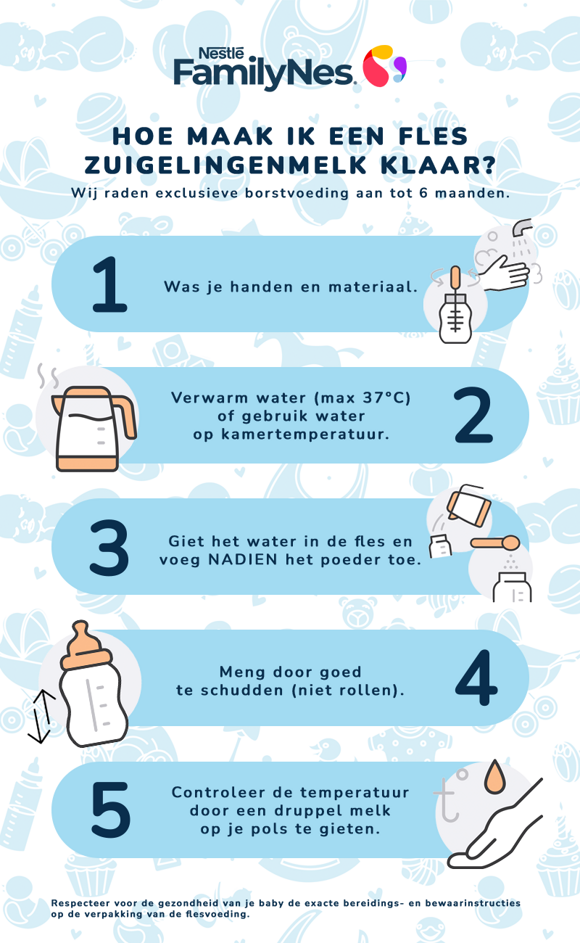 Nestlé
FamilyNes.

HOE MAAK IK EEN FLES ZUIGELINGENMELK KLAAR?
Wij raden exclusieve borstvoeding aan tot 6 maanden.

1
Was je handen en materiaal.

Verwarm water (max 37°C) of gebruik water op kamertemperatuur.
2

3
Giet het water in de fles en voeg NADIEN het poeder toe.

Meng door goed te schudden (niet rollen).
4

5
Controleer de temperatuur door een druppel melk op je pols te gieten.

t°

Respecteer voor de gezondheid van je baby de exacte bereidings- en bewaarinstructies op de verpakking van de flesvoeding.