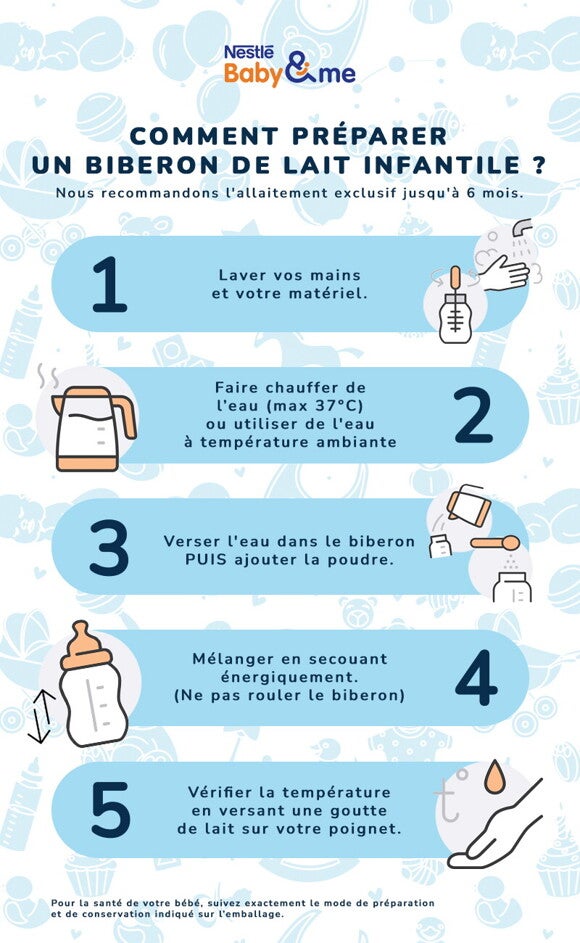 Nestlé Baby&me

COMMENT PRÉPARER UN BIBERON DE LAIT INFANTILE ?

Nous recommandons l'allaitement exclusif jusqu'à 6 mois.

1 Laver vos mains et votre matériel.

Faire chauffer de l'eau (max 37°C) ou utiliser de l'eau à température ambiante 2

3 Verser l'eau dans le biberon PUIS ajouter la poudre.

Mélanger en secouant énergiquement. (Ne pas rouler le biberon) 4

5 Vérifier la température en versant une goutte de lait sur votre poignet.

t°

Pour la santé de votre bébé, suivez exactement le mode de préparation et de conservation indiqué sur l'emballage.